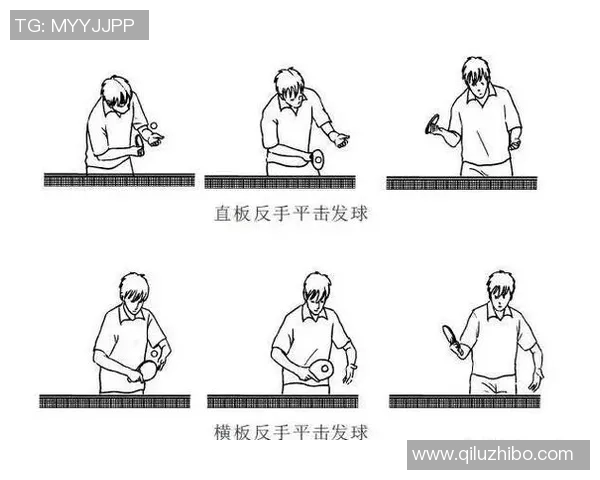 TG: MYYJJPP

直板反手平击发球

横板反手平击发球

www.qiluzhibo.com